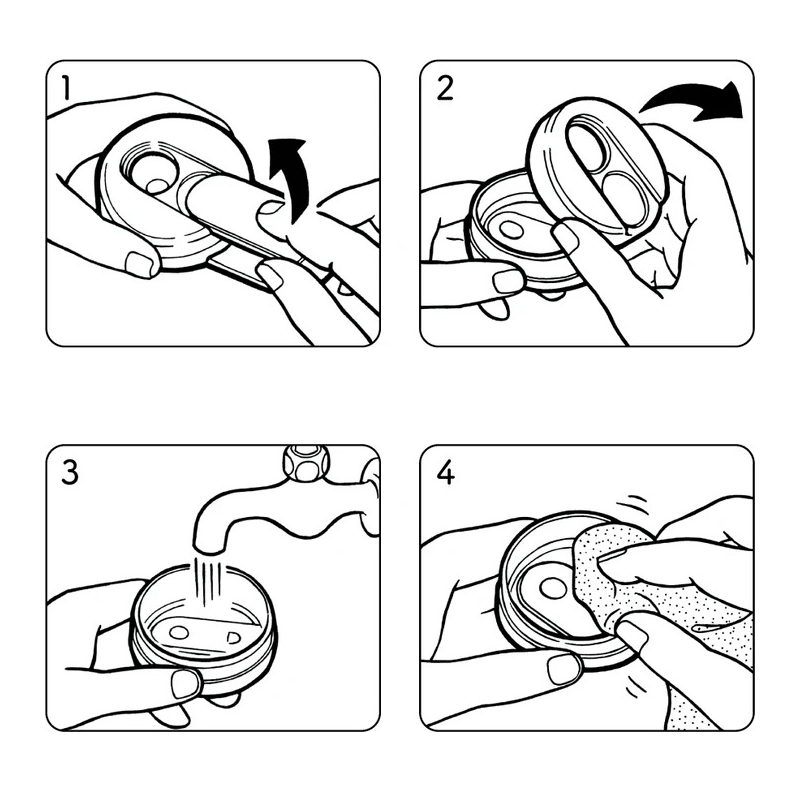 1

2

3

4